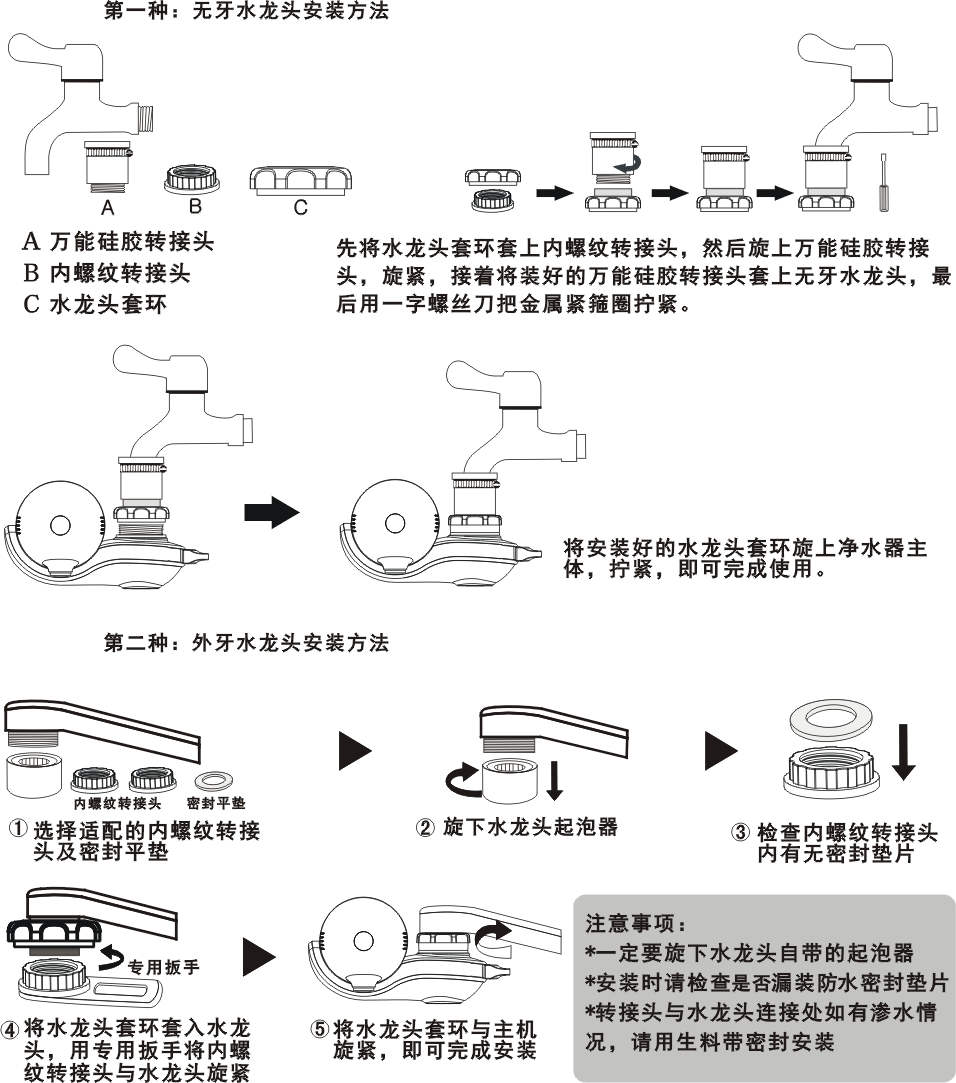 第一种：无牙水龙头安装方法

A B C

A 万能硅胶转接头
B 内螺纹转接头
C 水龙头套环

先将水龙头套环套上内螺纹转接头，然后旋上万能硅胶转接头，旋紧，接着将装好的万能硅胶转接头套上无牙水龙头，最后用一字螺丝刀把金属紧箍圈拧紧。

将安装好的水龙头套环旋上净水器主体，拧紧，即可完成使用。

第二种：外牙水龙头安装方法

内螺纹转接头 密封平垫

① 选择适配的内螺纹转接头及密封平垫

② 旋下水龙头起泡器

③ 检查内螺纹转接头内有无密封垫片

专用扳手

④ 将水龙头套环套入水龙头，用专用扳手将内螺纹转接头与水龙头旋紧

⑤ 将水龙头套环与主机旋紧，即可完成安装

注意事项：
*一定要旋下水龙头自带的起泡器
*安装时请检查是否漏装防水密封垫片
*转接头与水龙头连接处如有渗水情况，请用生料带密封安装